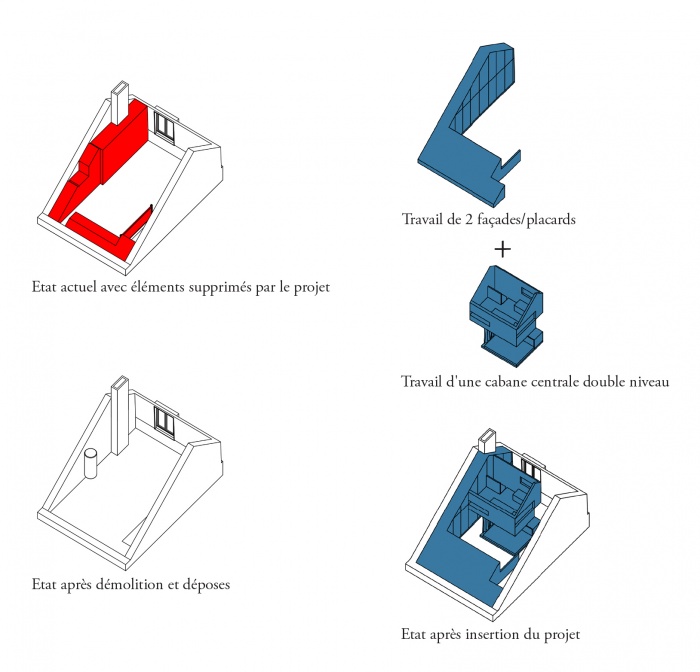 Etat actuel avec éléments supprimés par le projet

Etat après démolition et déposes

Travail de 2 façades/placards

+

Travail d'une cabane centrale double niveau

Etat après insertion du projet